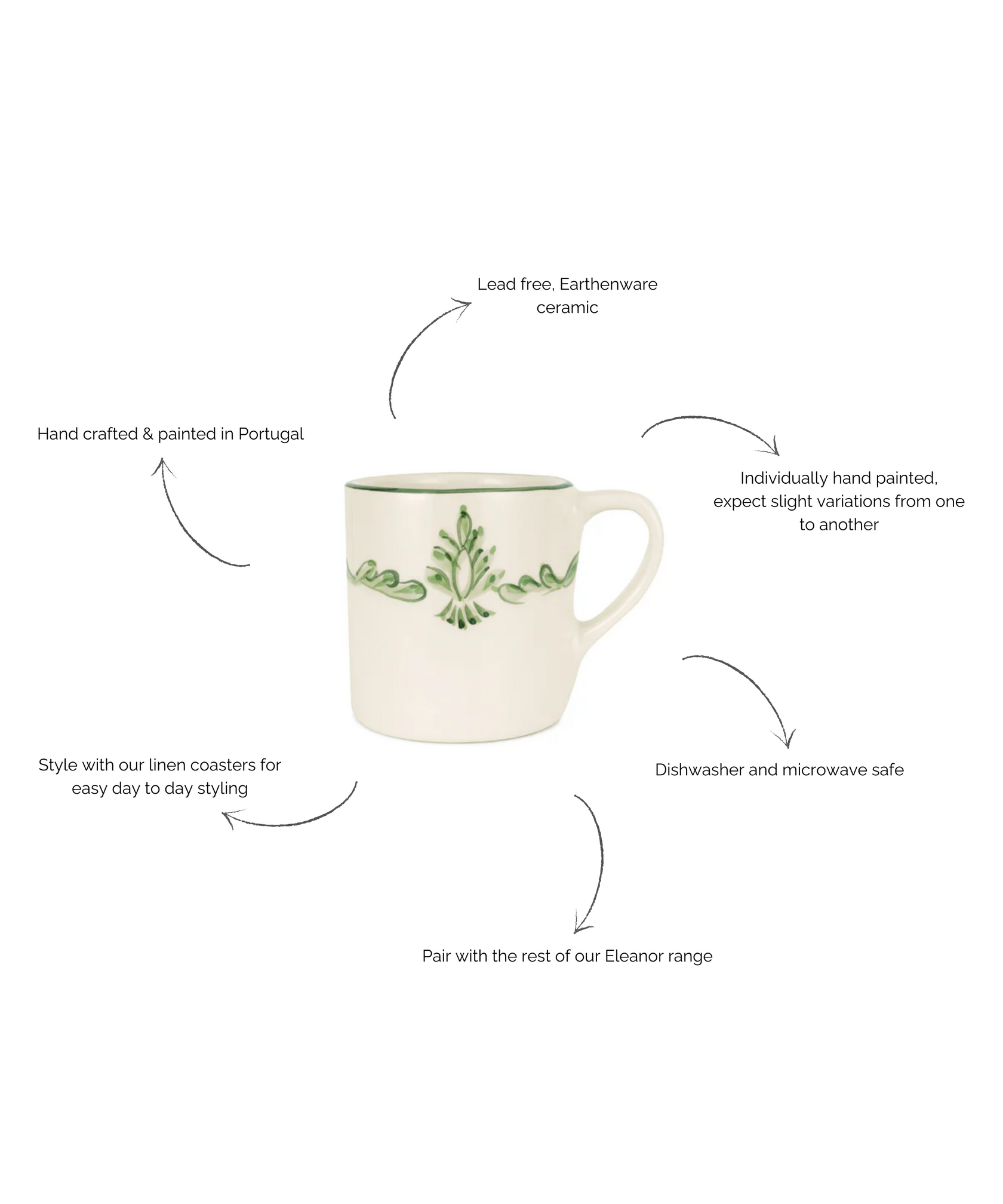 Lead free, Earthenware ceramic

Hand crafted & painted in Portugal

Individually hand painted, expect slight variations from one to another

Style with our linen coasters for easy day to day styling

Dishwasher and microwave safe

Pair with the rest of our Eleanor range